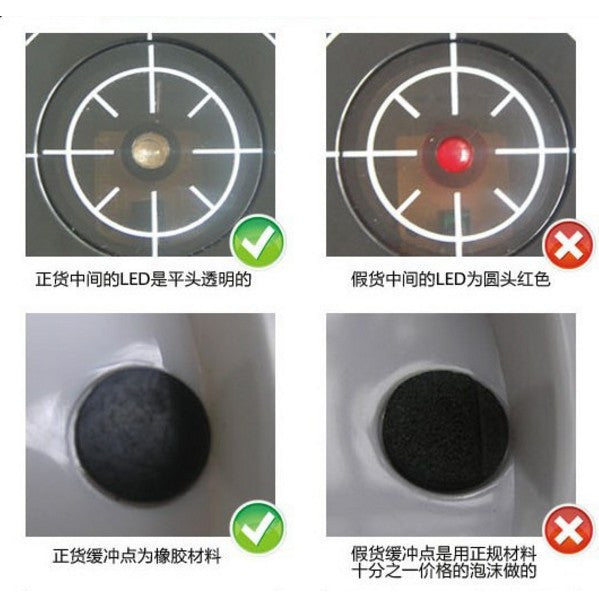 正货中间的LED是平头透明的

假货中间的LED为圆头红色

正货缓冲点为橡胶材料

假货缓冲点是用正规材料十分之一价格的泡沫做的